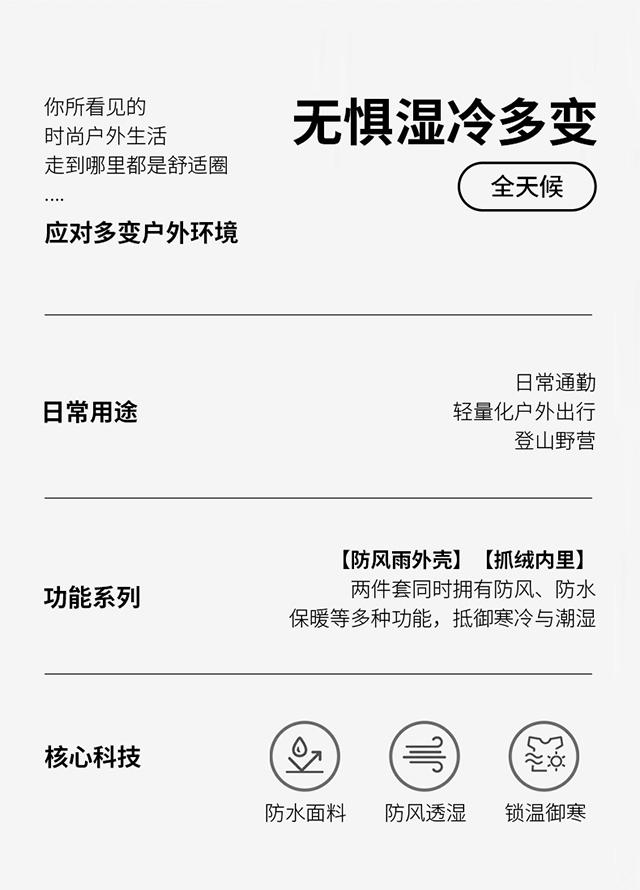 你所看见的
时尚户外生活
走到哪里都是舒适圈
....
应对多变户外环境

无惧湿冷多变

全天候

日常用途

日常通勤
轻量化户外出行
登山野营

功能系列

【防风雨外壳】【抓绒内里】
两件套同时拥有防风、防水
保暖等多种功能，抵御寒冷与潮湿

核心科技

防水面料

防风透湿

锁温御寒